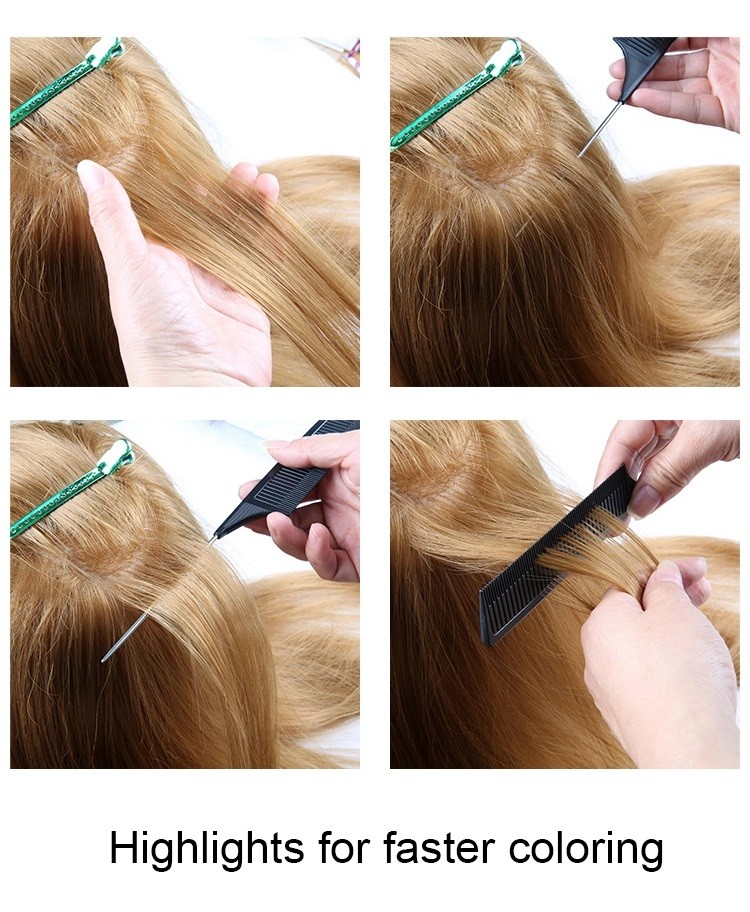 Highlights for faster coloring